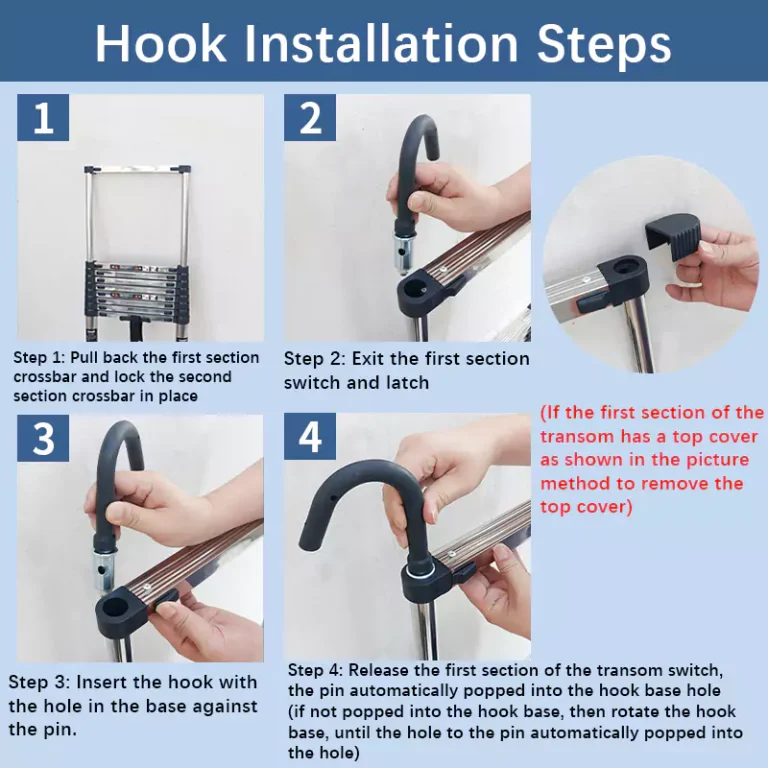 Hook Installation Steps

1

Step 1: Pull back the first section crossbar and lock the second section crossbar in place

2

Step 2: Exit the first section switch and latch

(If the first section of the transom has a top cover as shown in the picture method to remove the top cover)

3

Step 3: Insert the hook with the hole in the base against the pin.

4

Step 4: Release the first section of the transom switch, the pin automatically popped into the hook base hole (if not popped into the hook base, then rotate the hook base, until the hole to the pin automatically popped into the hole)