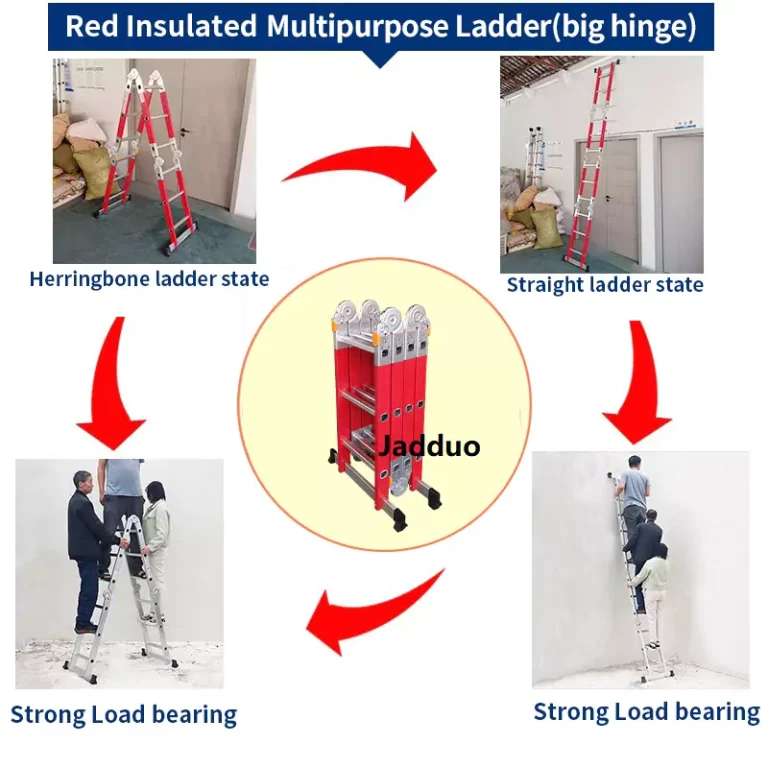 Red Insulated Multipurpose Ladder(big hinge)

Herringbone ladder state

Straight ladder state

Jadduo

Strong Load bearing

Strong Load bearing