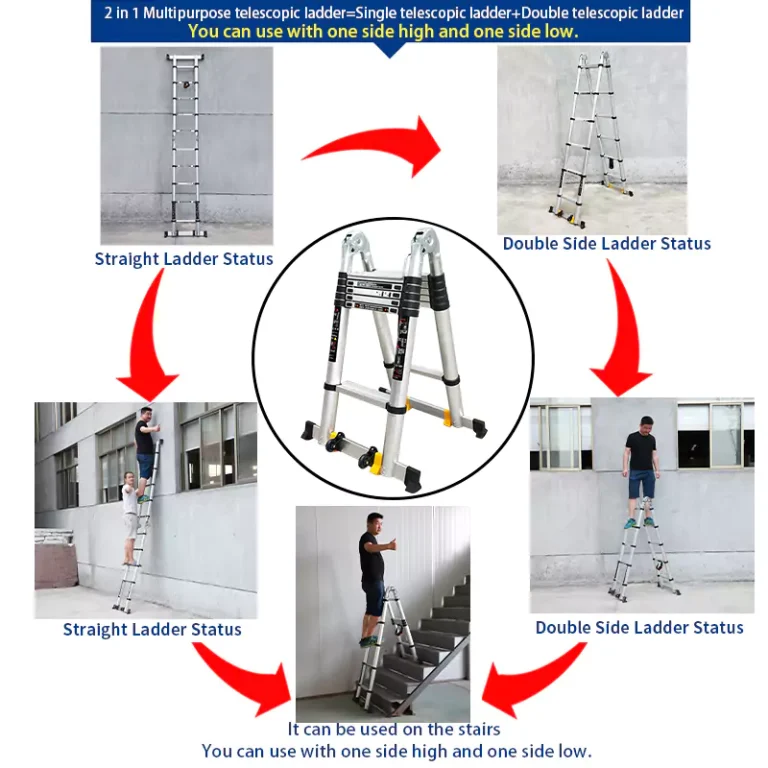 2 in 1 Multipurpose telescopic ladder=Single telescopic ladder+Double telescopic ladder
You can use with one side high and one side low.

Straight Ladder Status

Double Side Ladder Status

Straight Ladder Status

Double Side Ladder Status

It can be used on the stairs
You can use with one side high and one side low.