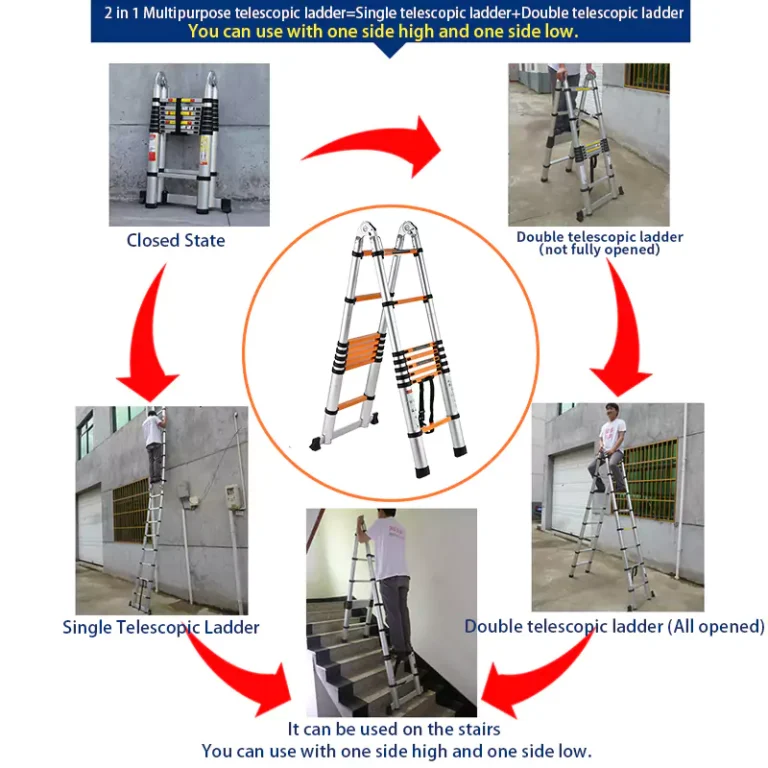 2 in 1 Multipurpose telescopic ladder=Single telescopic ladder+Double telescopic ladder
You can use with one side high and one side low.

Closed State

Double telescopic ladder
(not fully opened)

Single Telescopic Ladder

Double telescopic ladder (All opened)

It can be used on the stairs
You can use with one side high and one side low.