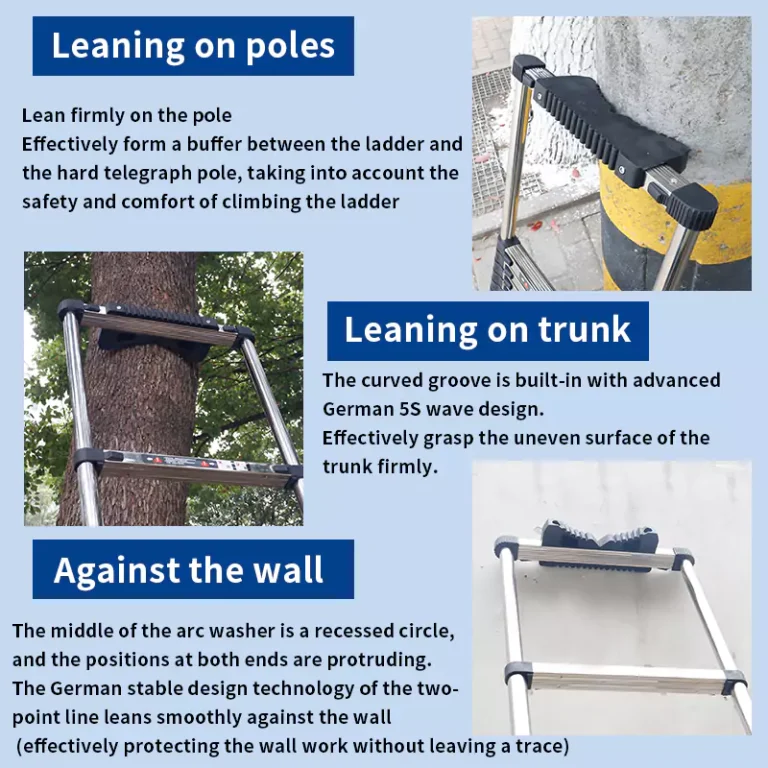 Leaning on poles

Lean firmly on the pole
Effectively form a buffer between the ladder and the hard telegraph pole, taking into account the safety and comfort of climbing the ladder

Leaning on trunk

The curved groove is built-in with advanced German 5S wave design.
Effectively grasp the uneven surface of the trunk firmly.

Against the wall

The middle of the arc washer is a recessed circle, and the positions at both ends are protruding.
The German stable design technology of the two-point line leans smoothly against the wall (effectively protecting the wall work without leaving a trace)