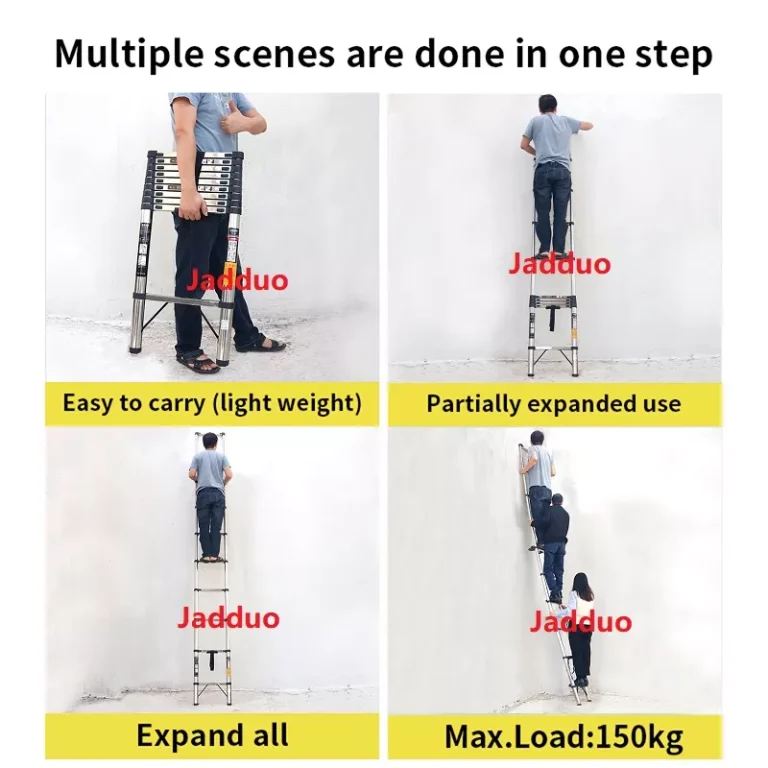 Multiple scenes are done in one step

Jadduo

Easy to carry (light weight)

Jadduo

Partially expanded use

Jadduo

Expand all

Jadduo

Max.Load:150kg