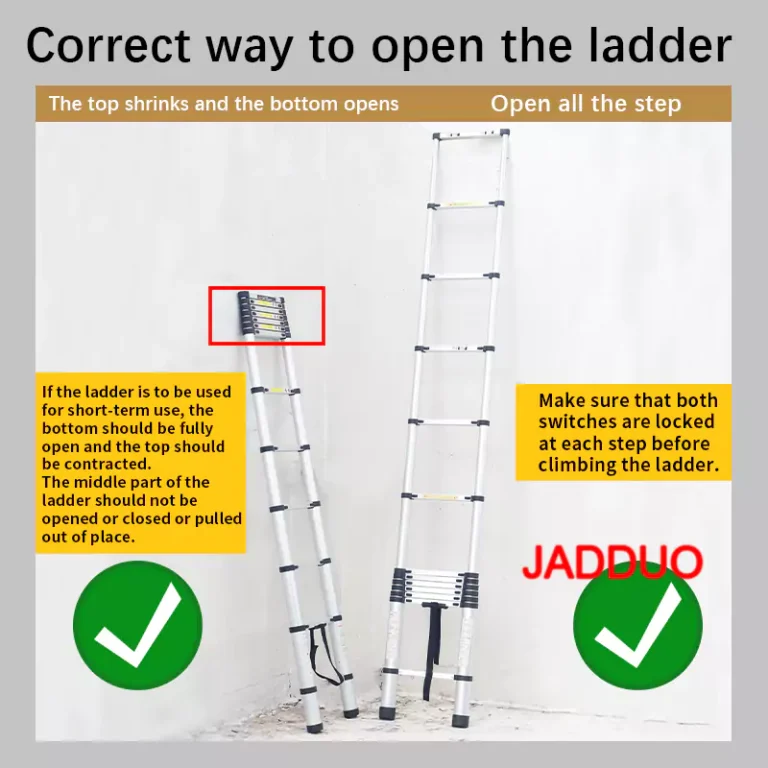 Correct way to open the ladder

The top shrinks and the bottom opens

Open all the step

If the ladder is to be used for short-term use, the bottom should be fully open and the top should be contracted.
The middle part of the ladder should not be opened or closed or pulled out of place.

Make sure that both switches are locked at each step before climbing the ladder.

JADDUO