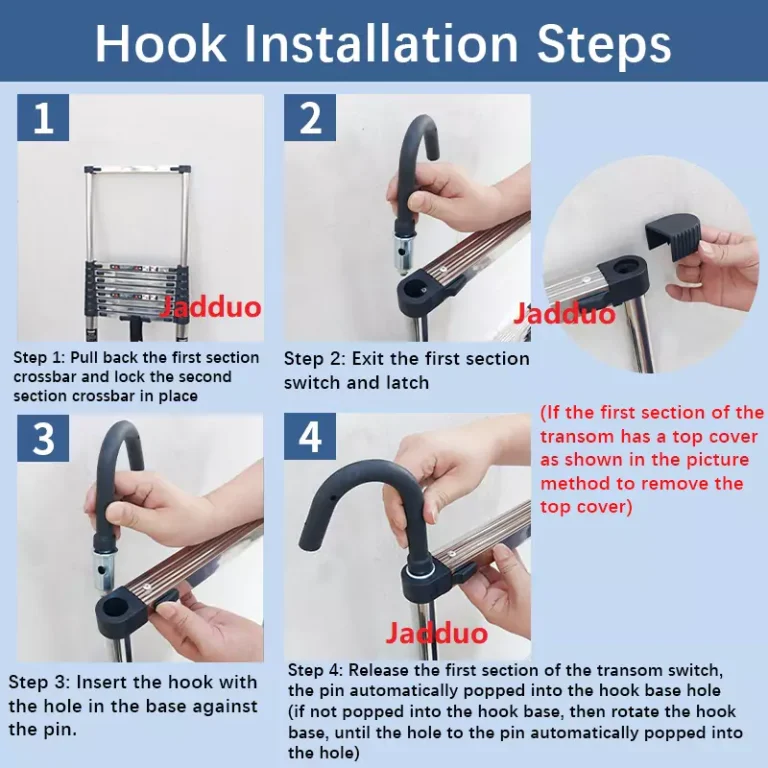 Hook Installation Steps

1

Jadduo

Step 1: Pull back the first section crossbar and lock the second section crossbar in place

2

Jadduo

Step 2: Exit the first section switch and latch

(If the first section of the transom has a top cover as shown in the picture method to remove the top cover)

3

Step 3: Insert the hook with the hole in the base against the pin.

4

Jadduo

Step 4: Release the first section of the transom switch, the pin automatically popped into the hook base hole (if not popped into the hook base, then rotate the hook base, until the hole to the pin automatically popped into the hole)