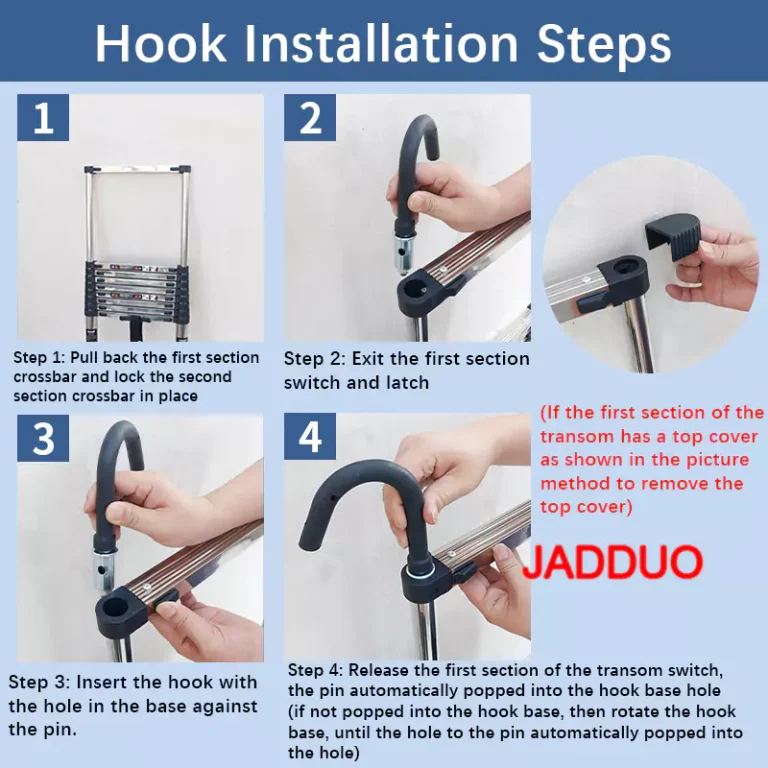 Hook Installation Steps

1

Step 1: Pull back the first section crossbar and lock the second section crossbar in place

2

Step 2: Exit the first section switch and latch

(If the first section of the transom has a top cover as shown in the picture method to remove the top cover)

3

Step 3: Insert the hook with the hole in the base against the pin.

4

JADDUO

Step 4: Release the first section of the transom switch, the pin automatically popped into the hook base hole (if not popped into the hook base, then rotate the hook base, until the hole to the pin automatically popped into the hole)