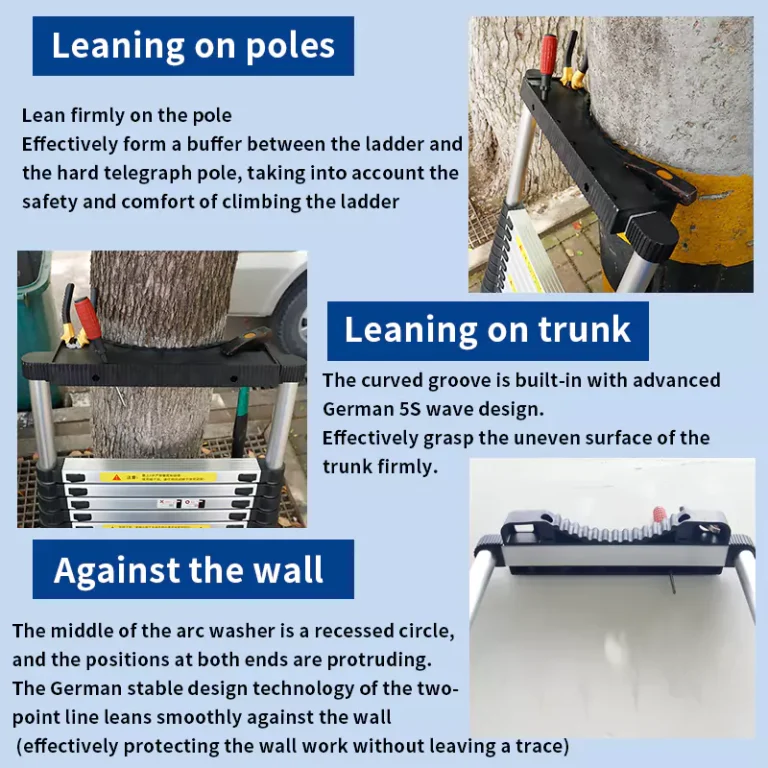 Leaning on poles

Lean firmly on the pole
Effectively form a buffer between the ladder and the hard telegraph pole, taking into account the safety and comfort of climbing the ladder

Leaning on trunk

The curved groove is built-in with advanced German 5S wave design.
Effectively grasp the uneven surface of the trunk firmly.

Against the wall

The middle of the arc washer is a recessed circle, and the positions at both ends are protruding.
The German stable design technology of the two-point line leans smoothly against the wall
(effectively protecting the wall work without leaving a trace)