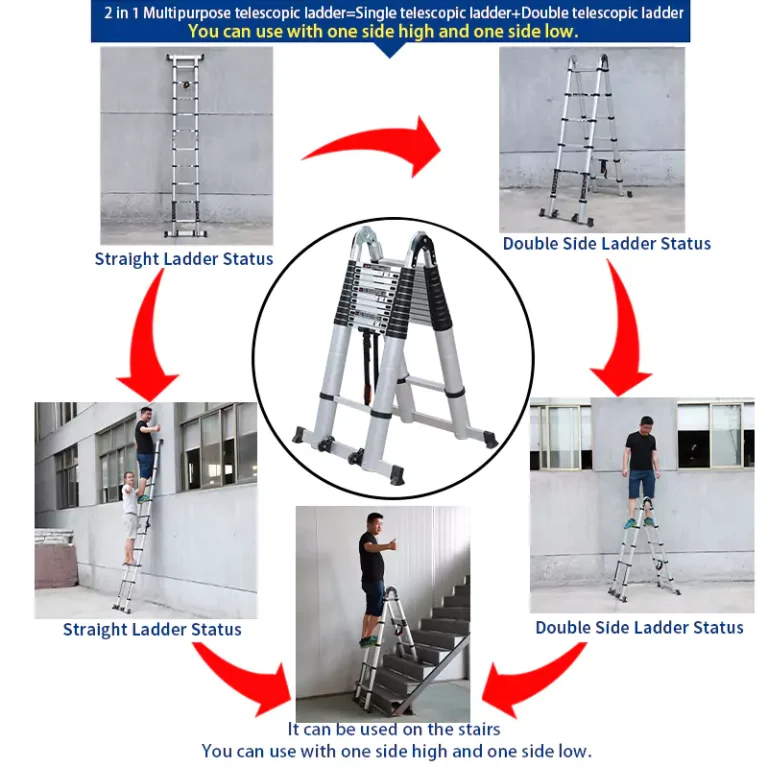 2 in 1 Multipurpose telescopic ladder=Single telescopic ladder+Double telescopic ladder
You can use with one side high and one side low.

Straight Ladder Status

Double Side Ladder Status

Straight Ladder Status

Double Side Ladder Status

It can be used on the stairs
You can use with one side high and one side low.