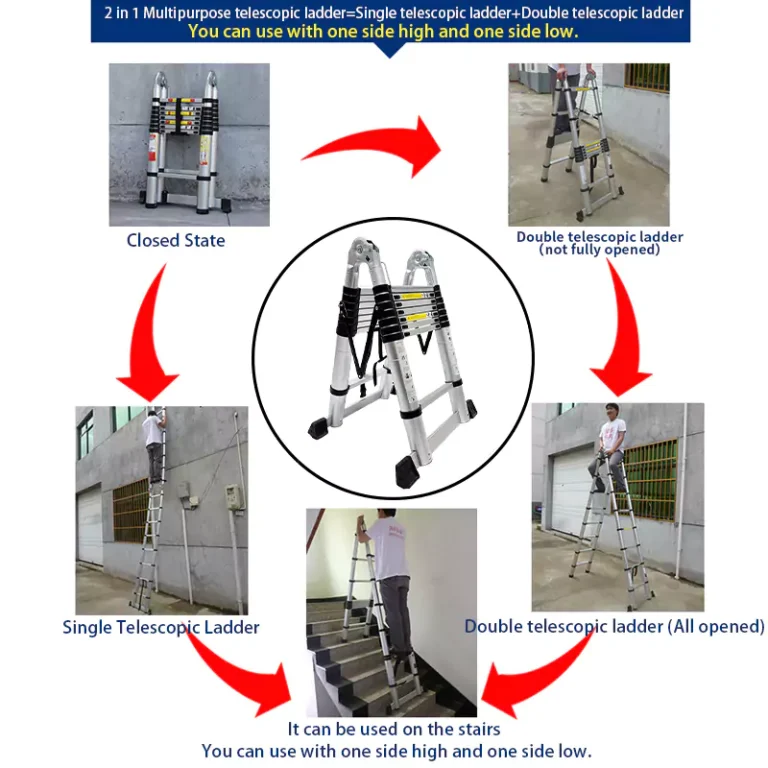 2 in 1 Multipurpose telescopic ladder=Single telescopic ladder+Double telescopic ladder
You can use with one side high and one side low.

Closed State

Double telescopic ladder
(not fully opened)

Single Telescopic Ladder

Double telescopic ladder (All opened)

It can be used on the stairs
You can use with one side high and one side low.