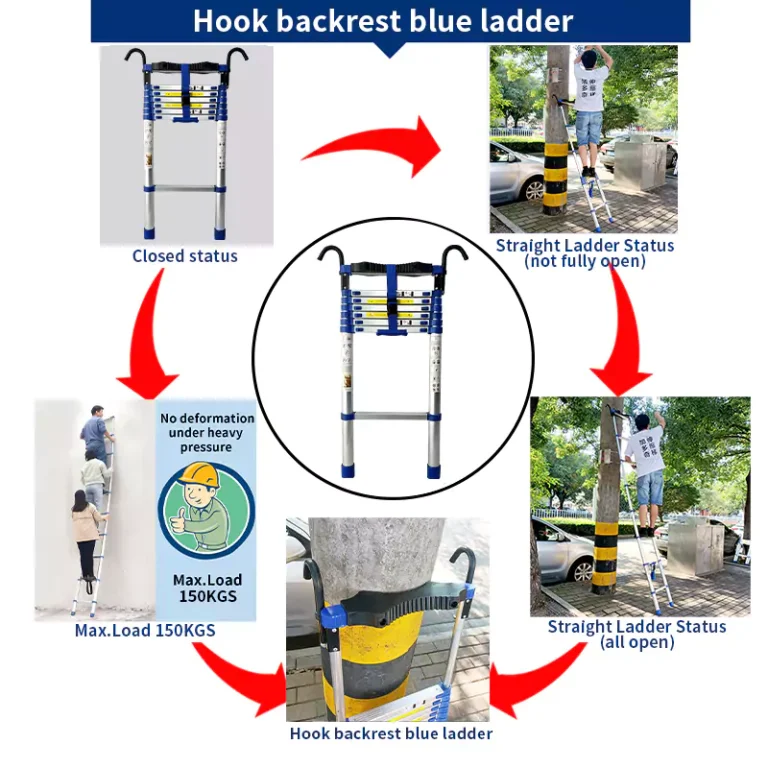 Hook backrest blue ladder

Closed status

Straight Ladder Status
(not fully open)

No deformation under heavy pressure

Max.Load 150KGS

Max.Load 150KGS

Straight Ladder Status
(all open)

Hook backrest blue ladder