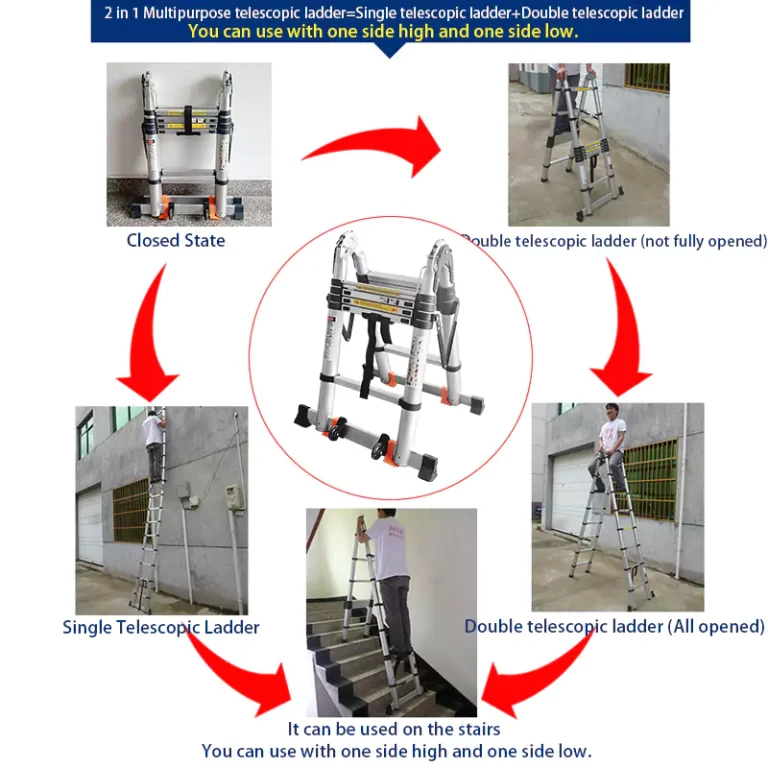 2 in 1 Multipurpose telescopic ladder=Single telescopic ladder+Double telescopic ladder
You can use with one side high and one side low.

Closed State

Double telescopic ladder (not fully opened)

Single Telescopic Ladder

Double telescopic ladder (All opened)

It can be used on the stairs
You can use with one side high and one side low.