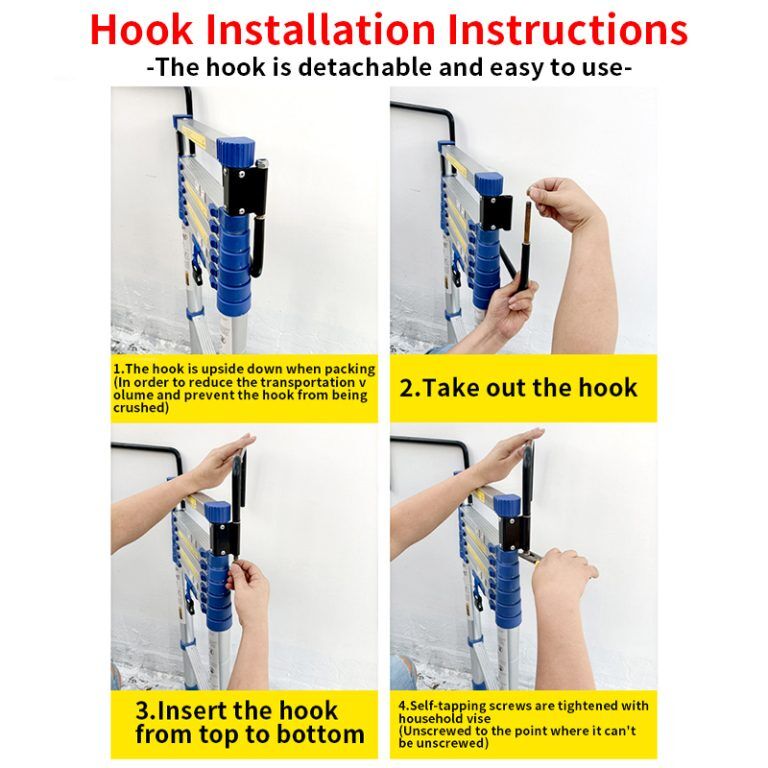 Hook Installation Instructions
-The hook is detachable and easy to use-

1.The hook is upside down when packing (In order to reduce the transportation v olume and prevent the hook from being crushed)

2.Take out the hook

3.Insert the hook from top to bottom

4.Self-tapping screws are tightened with household vise
(Unscrewed to the point where it can't be unscrewed)