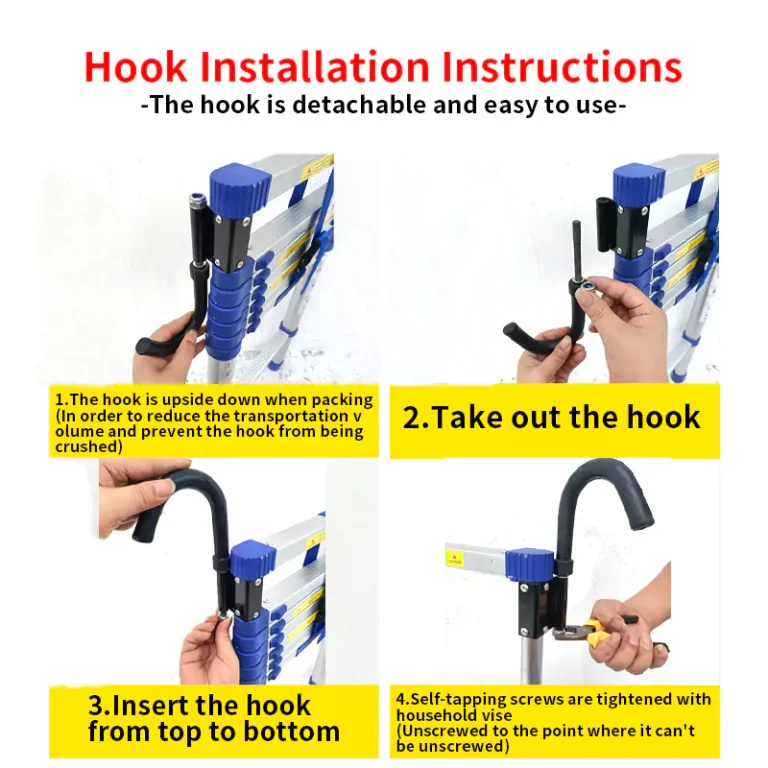 Hook Installation Instructions
-The hook is detachable and easy to use-

1.The hook is upside down when packing (In order to reduce the transportation v olume and prevent the hook from being crushed)

2.Take out the hook

3.Insert the hook from top to bottom

4.Self-tapping screws are tightened with household vise (Unscrewed to the point where it can't be unscrewed)