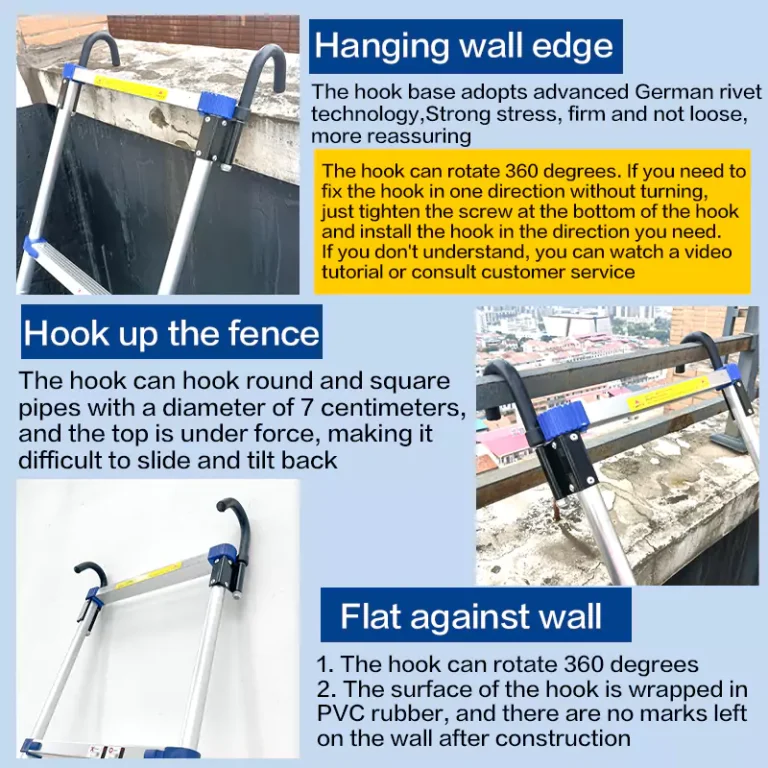 Hanging wall edge

The hook base adopts advanced German rivet technology,Strong stress, firm and not loose, more reassuring

The hook can rotate 360 degrees. If you need to fix the hook in one direction without turning, just tighten the screw at the bottom of the hook and install the hook in the direction you need. If you don't understand, you can watch a video tutorial or consult customer service

Hook up the fence

The hook can hook round and square pipes with a diameter of 7 centimeters, and the top is under force, making it difficult to slide and tilt back

Flat against wall

1. The hook can rotate 360 degrees
2. The surface of the hook is wrapped in PVC rubber, and there are no marks left on the wall after construction