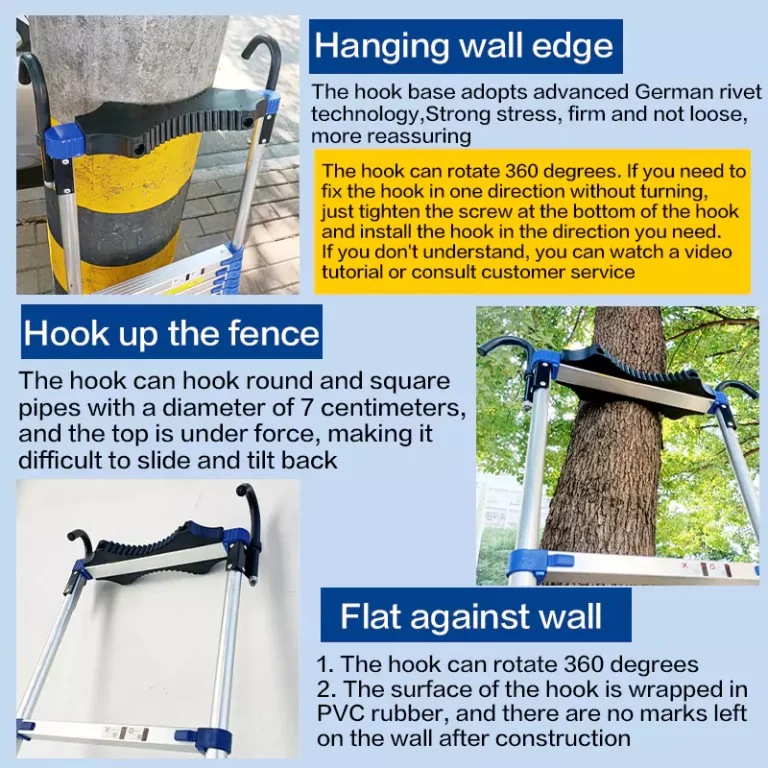 Hanging wall edge

The hook base adopts advanced German rivet technology,Strong stress, firm and not loose, more reassuring

The hook can rotate 360 degrees. If you need to fix the hook in one direction without turning, just tighten the screw at the bottom of the hook and install the hook in the direction you need. If you don't understand, you can watch a video tutorial or consult customer service

Hook up the fence

The hook can hook round and square pipes with a diameter of 7 centimeters, and the top is under force, making it difficult to slide and tilt back

Flat against wall

1. The hook can rotate 360 degrees
2. The surface of the hook is wrapped in PVC rubber, and there are no marks left on the wall after construction