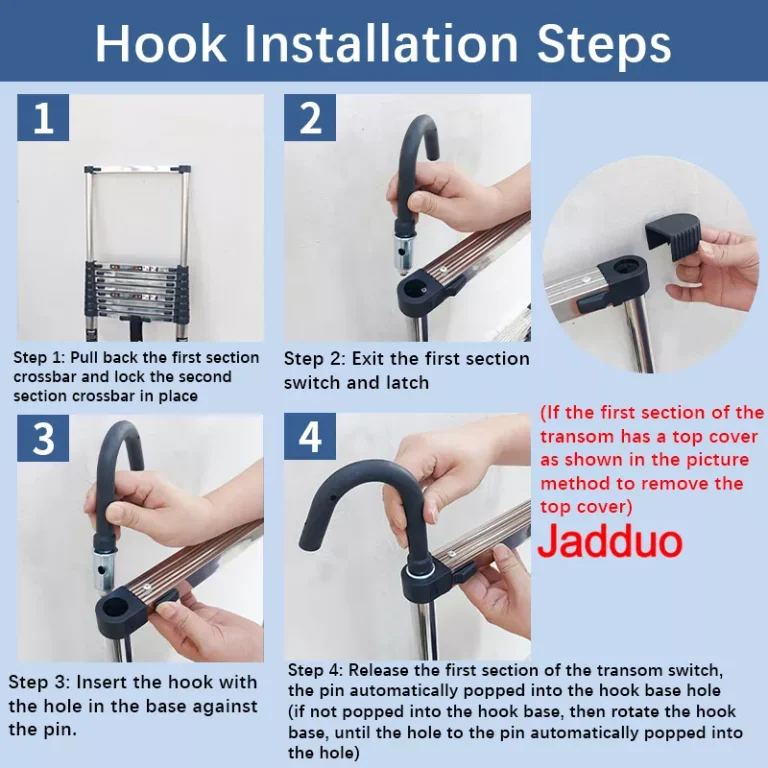 Hook Installation Steps

1

Step 1: Pull back the first section crossbar and lock the second section crossbar in place

2

Step 2: Exit the first section switch and latch

(If the first section of the transom has a top cover as shown in the picture method to remove the top cover)

Jadduo

3

Step 3: Insert the hook with the hole in the base against the pin.

4

Step 4: Release the first section of the transom switch, the pin automatically popped into the hook base hole (if not popped into the hook base, then rotate the hook base, until the hole to the pin automatically popped into the hole)