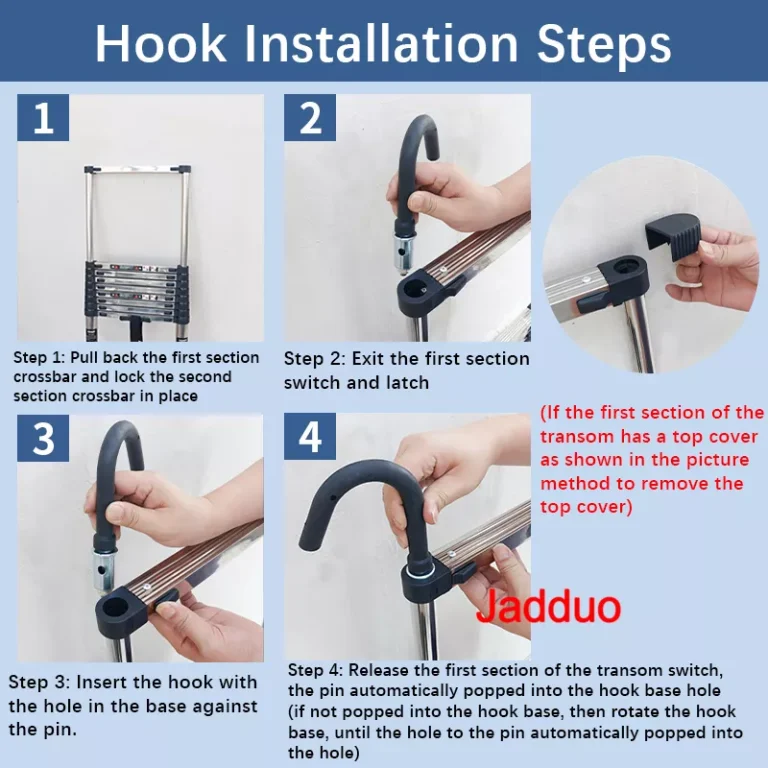 Hook Installation Steps

1

Step 1: Pull back the first section crossbar and lock the second section crossbar in place

2

Step 2: Exit the first section switch and latch

(If the first section of the transom has a top cover as shown in the picture method to remove the top cover)

3

Step 3: Insert the hook with the hole in the base against the pin.

4

Jadduo

Step 4: Release the first section of the transom switch, the pin automatically popped into the hook base hole (if not popped into the hook base, then rotate the hook base, until the hole to the pin automatically popped into the hole)