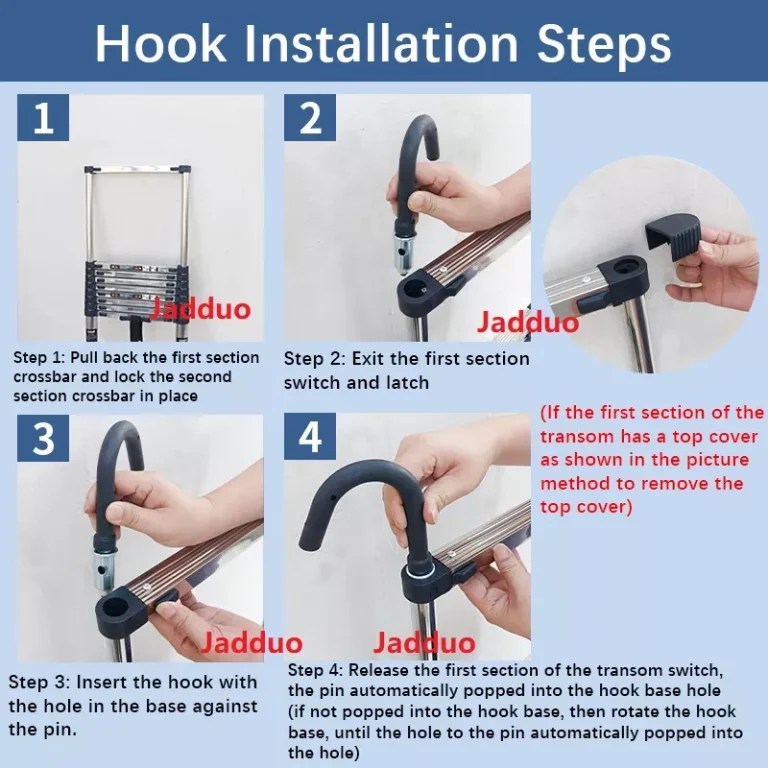 Hook Installation Steps

1

Jadduo

Step 1: Pull back the first section crossbar and lock the second section crossbar in place

2

Jadduo

Step 2: Exit the first section switch and latch

(If the first section of the transom has a top cover as shown in the picture method to remove the top cover)

3

Jadduo

Step 3: Insert the hook with the hole in the base against the pin.

4

Jadduo

Step 4: Release the first section of the transom switch, the pin automatically popped into the hook base hole (if not popped into the hook base, then rotate the hook base, until the hole to the pin automatically popped into the hole)