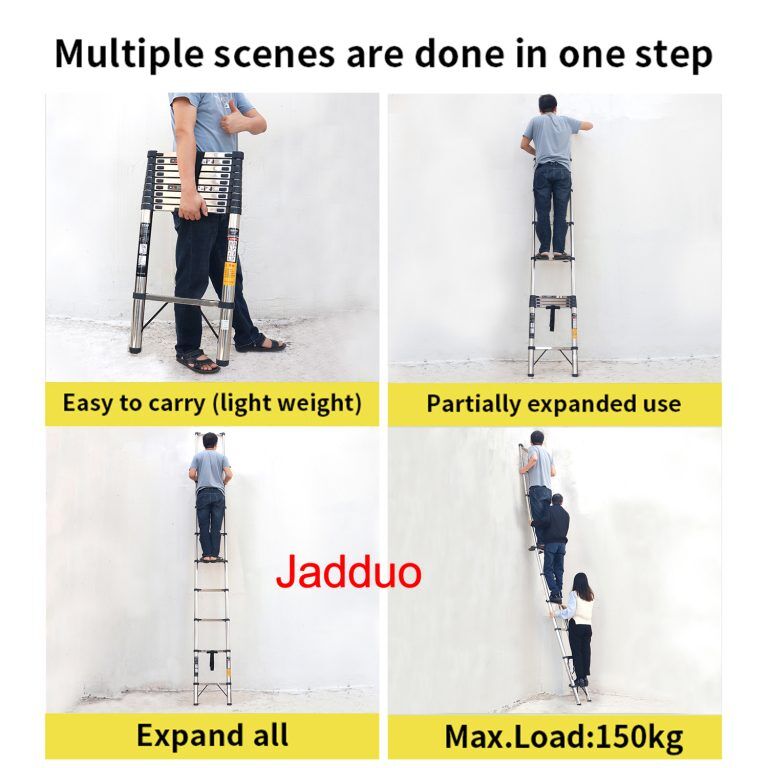 Multiple scenes are done in one step

Easy to carry (light weight)

Partially expanded use

Jadduo

Expand all

Max.Load:150kg