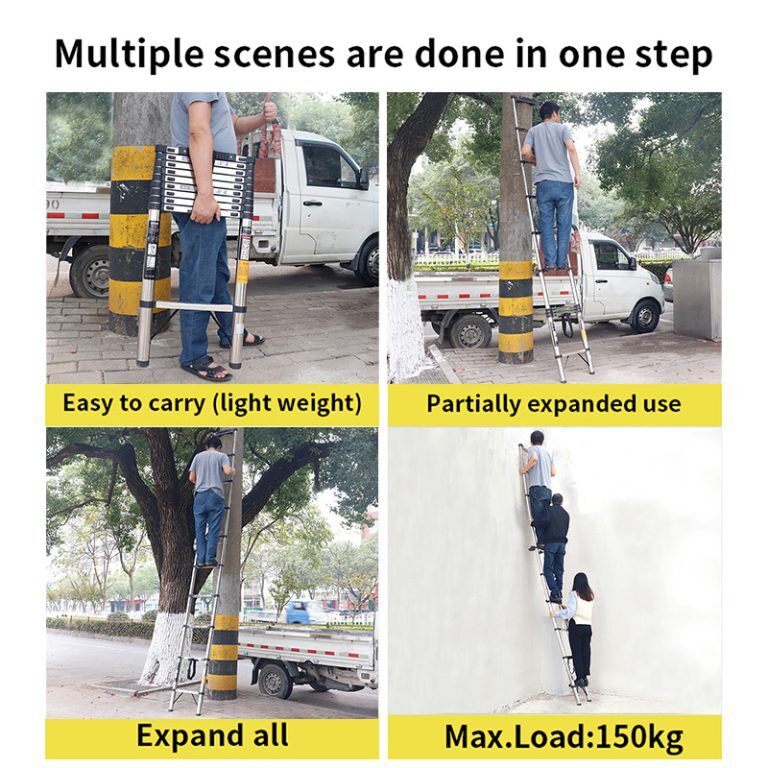 Multiple scenes are done in one step

Easy to carry (light weight)

Partially expanded use

Expand all

Max.Load:150kg