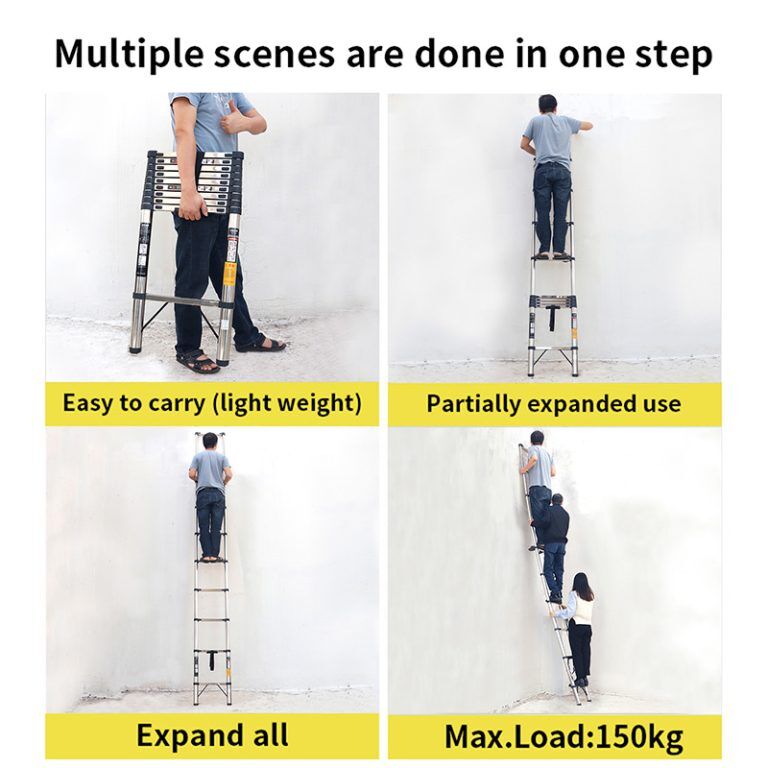 Multiple scenes are done in one step

Easy to carry (light weight)

Partially expanded use

Expand all

Max.Load:150kg