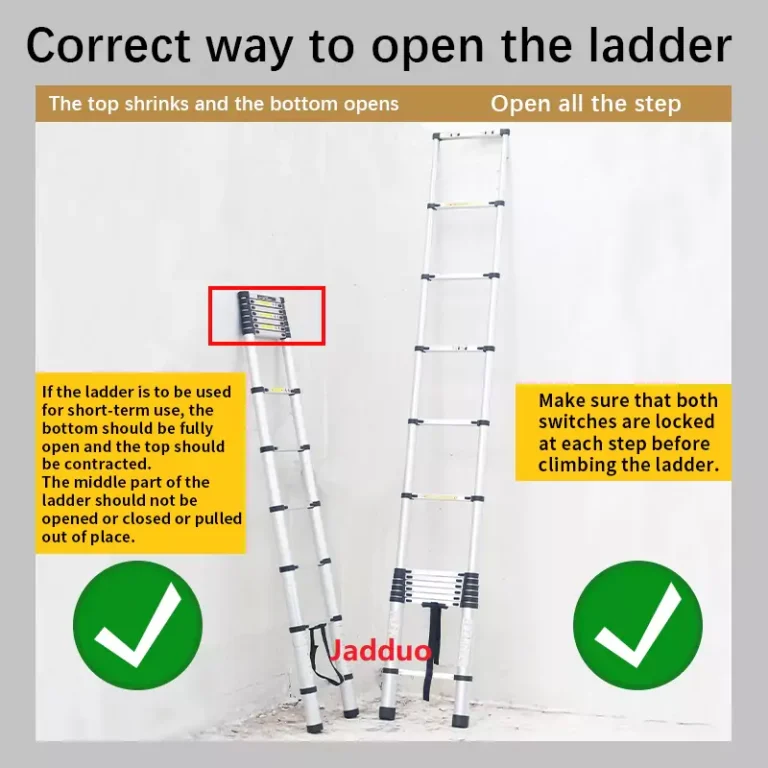 Correct way to open the ladder

The top shrinks and the bottom opens

Open all the step

If the ladder is to be used for short-term use, the bottom should be fully open and the top should be contracted.
The middle part of the ladder should not be opened or closed or pulled out of place.

Make sure that both switches are locked at each step before climbing the ladder.

Jadduo