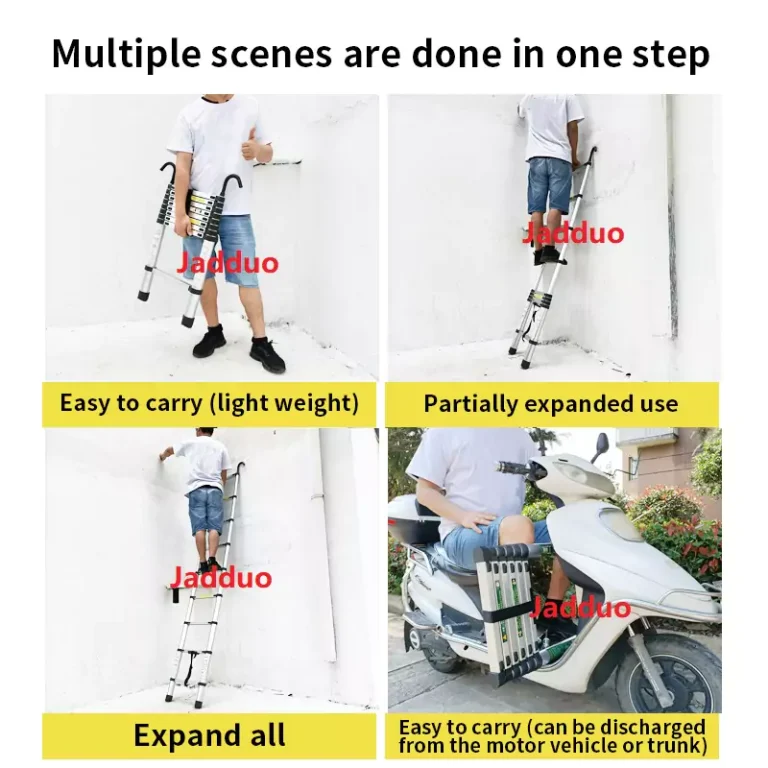 Multiple scenes are done in one step

Jadduo

Easy to carry (light weight)

Jadduo

Partially expanded use

Jadduo

Expand all

Jadduo

Easy to carry (can be discharged from the motor vehicle or trunk)